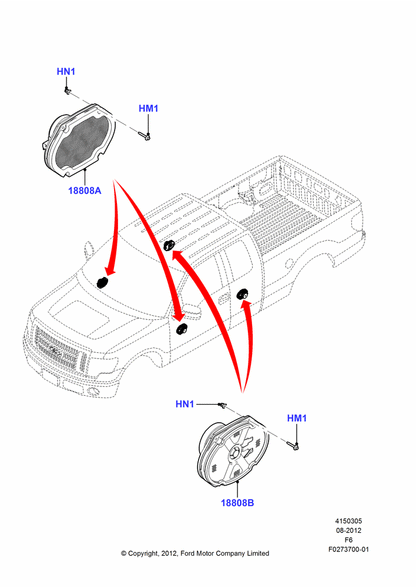 HN1

HM1

18808A

HN1

HM1

18808B

4150305
08-2012
F6
F0273700-01

© Copyright, 2012, Ford Motor Company Limited